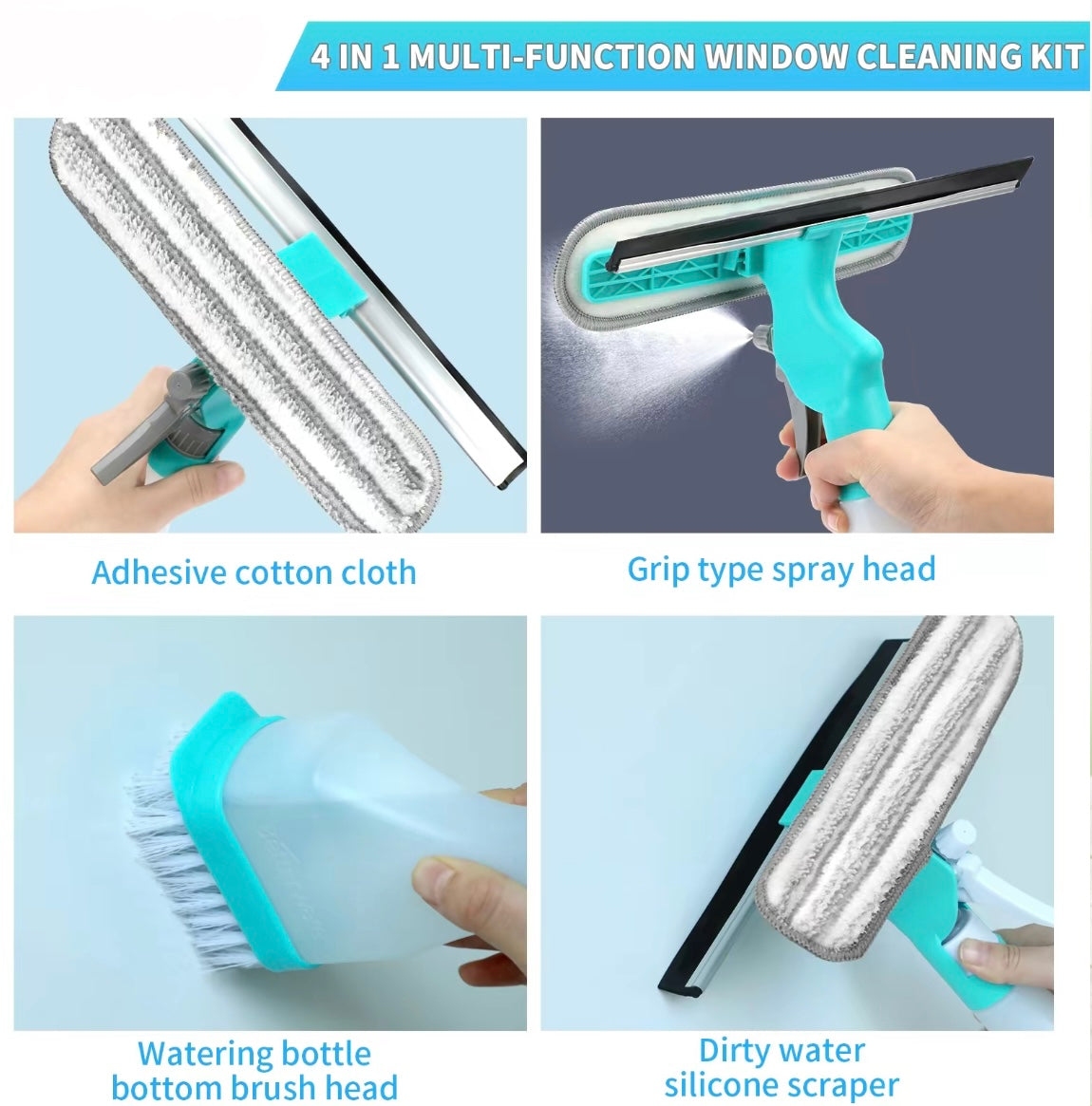 4 IN 1 MULTI-FUNCTION WINDOW CLEANING KIT

Adhesive cotton cloth

Grip type spray head

Watering bottle bottom brush head

Dirty water silicone scraper